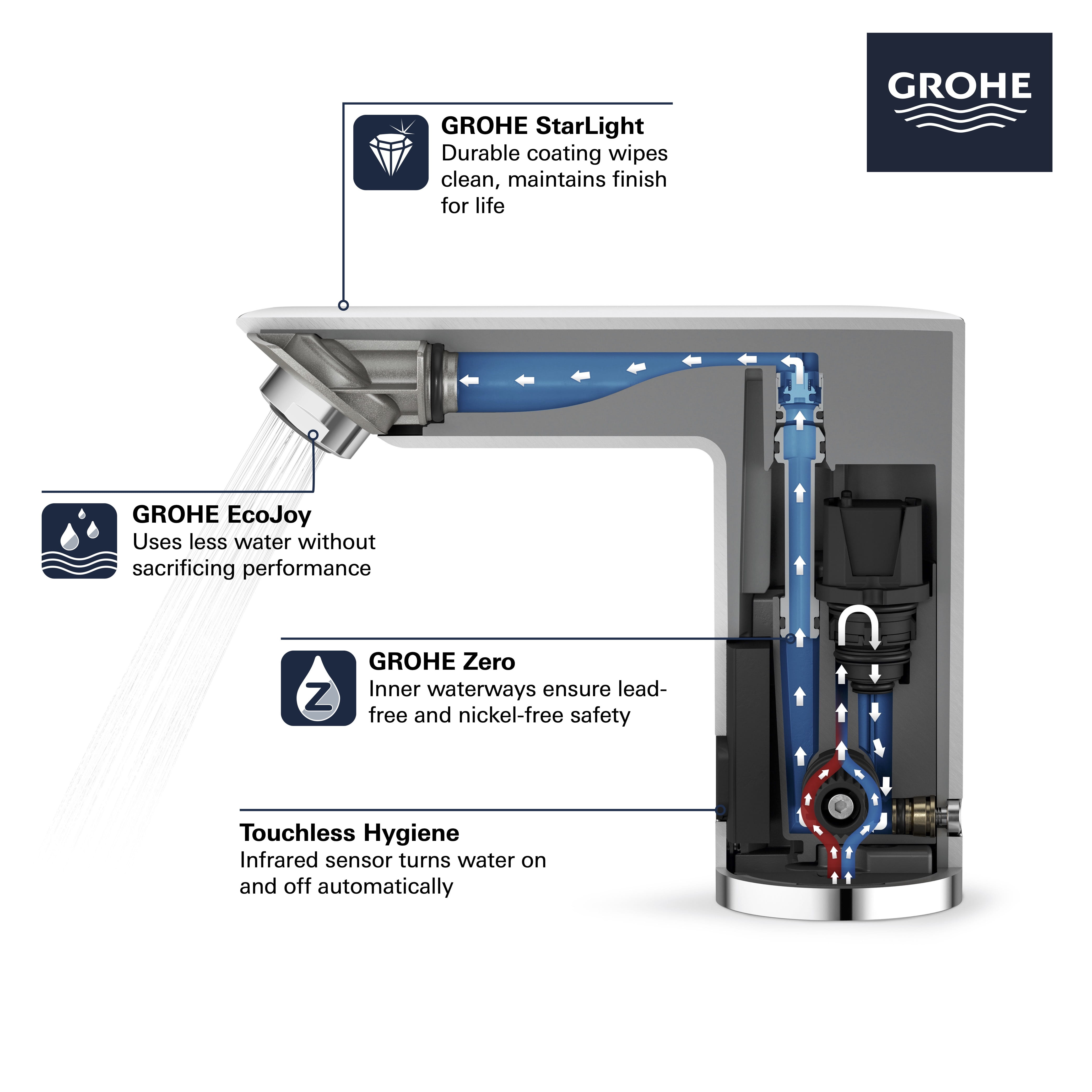 GROHE

GROHE StarLight
Durable coating wipes clean, maintains finish for life

GROHE EcoJoy
Uses less water without sacrificing performance

GROHE Zero
Inner waterways ensure lead-free and nickel-free safety

Touchless Hygiene
Infrared sensor turns water on and off automatically